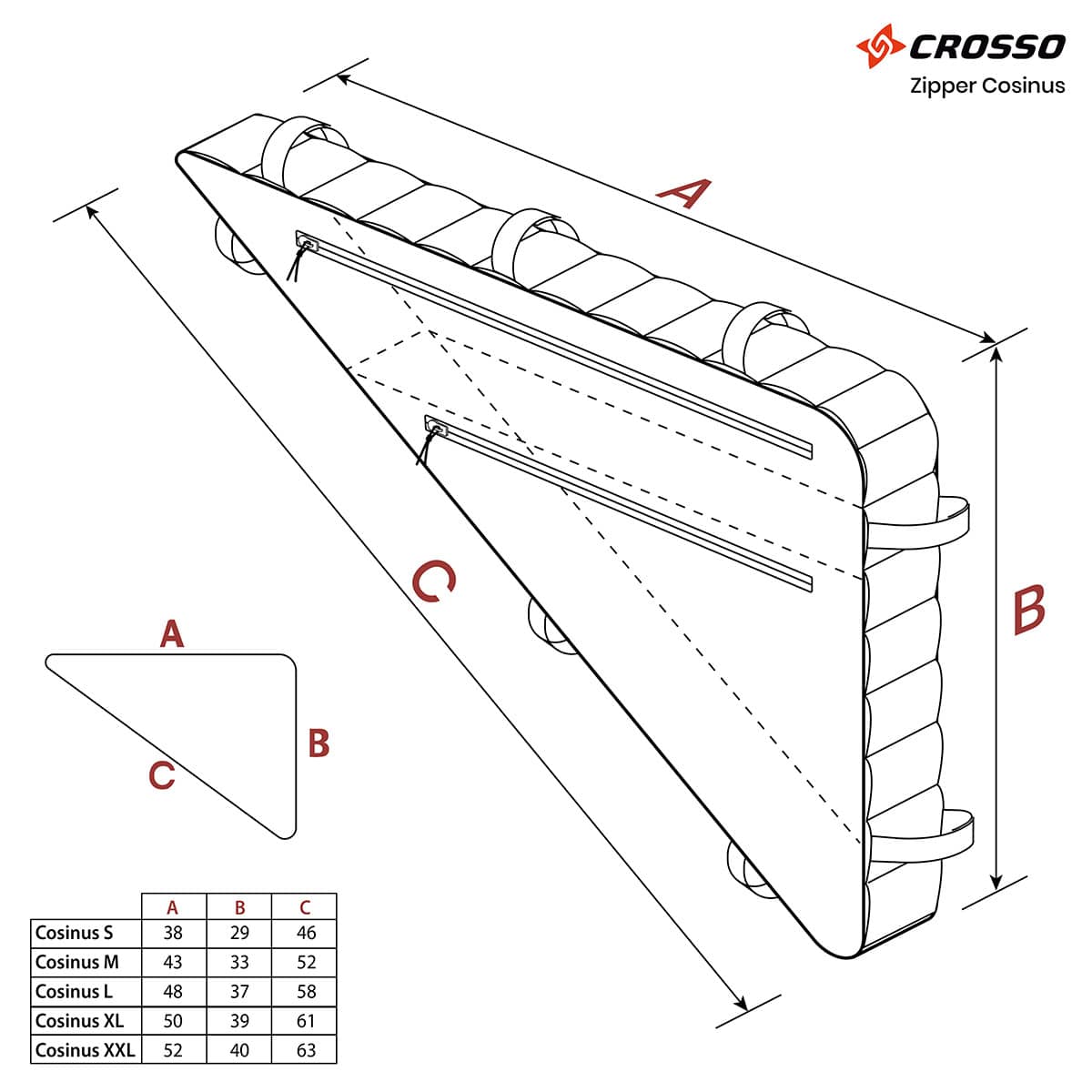 CROSSO
Zipper Cosinus

A

B

C

A

B

C

| | A | B | C |
|---|---|---|---|
| Cosinus S | 38 | 29 | 46 |
| Cosinus M | 43 | 33 | 52 |
| Cosinus L | 48 | 37 | 58 |
| Cosinus XL | 50 | 39 | 61 |
| Cosinus XXL | 52 | 40 | 63 |